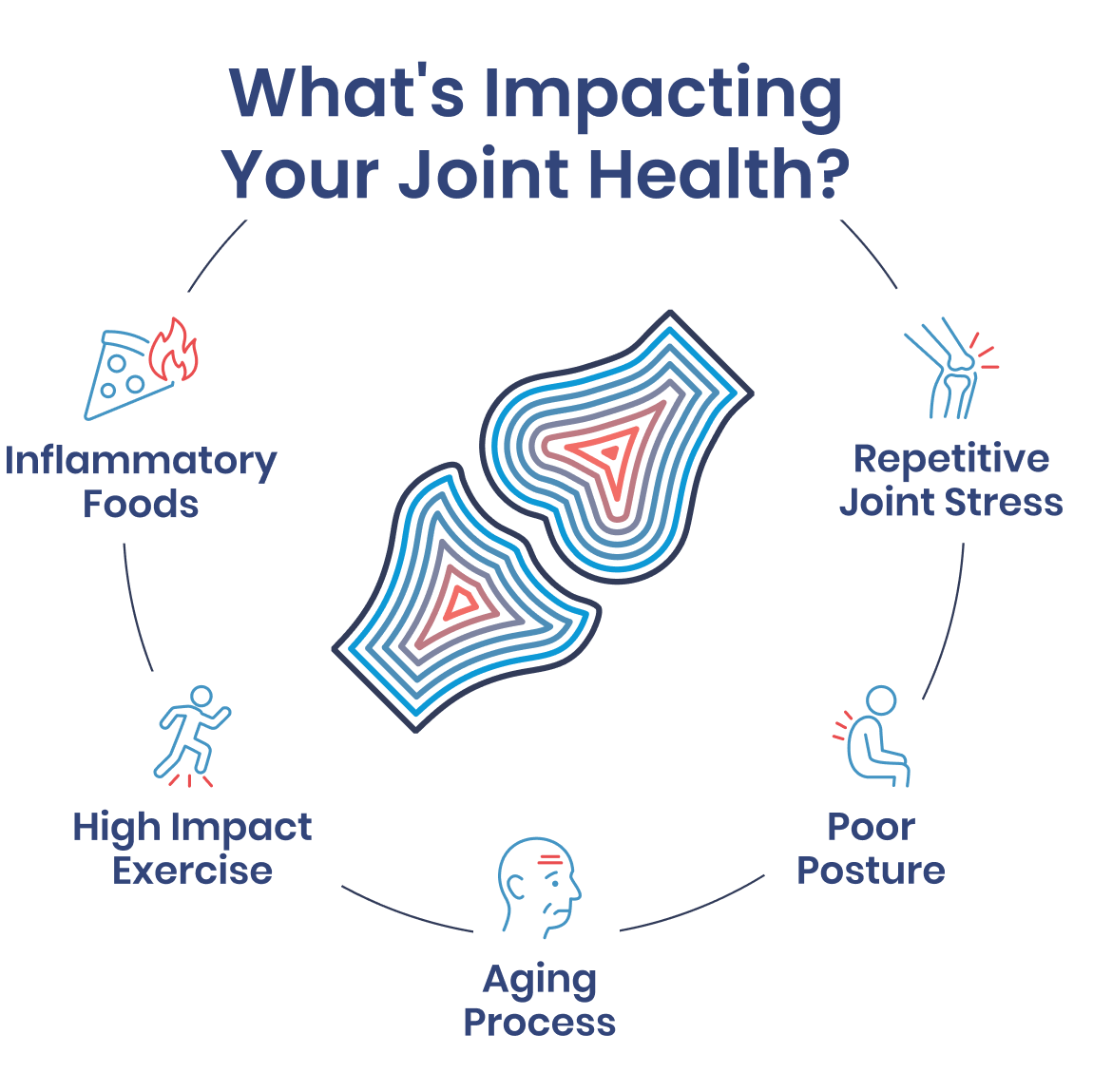 What's Impacting Your Joint Health?

Inflammatory Foods

Repetitive Joint Stress

High Impact Exercise

Poor Posture

Aging Process