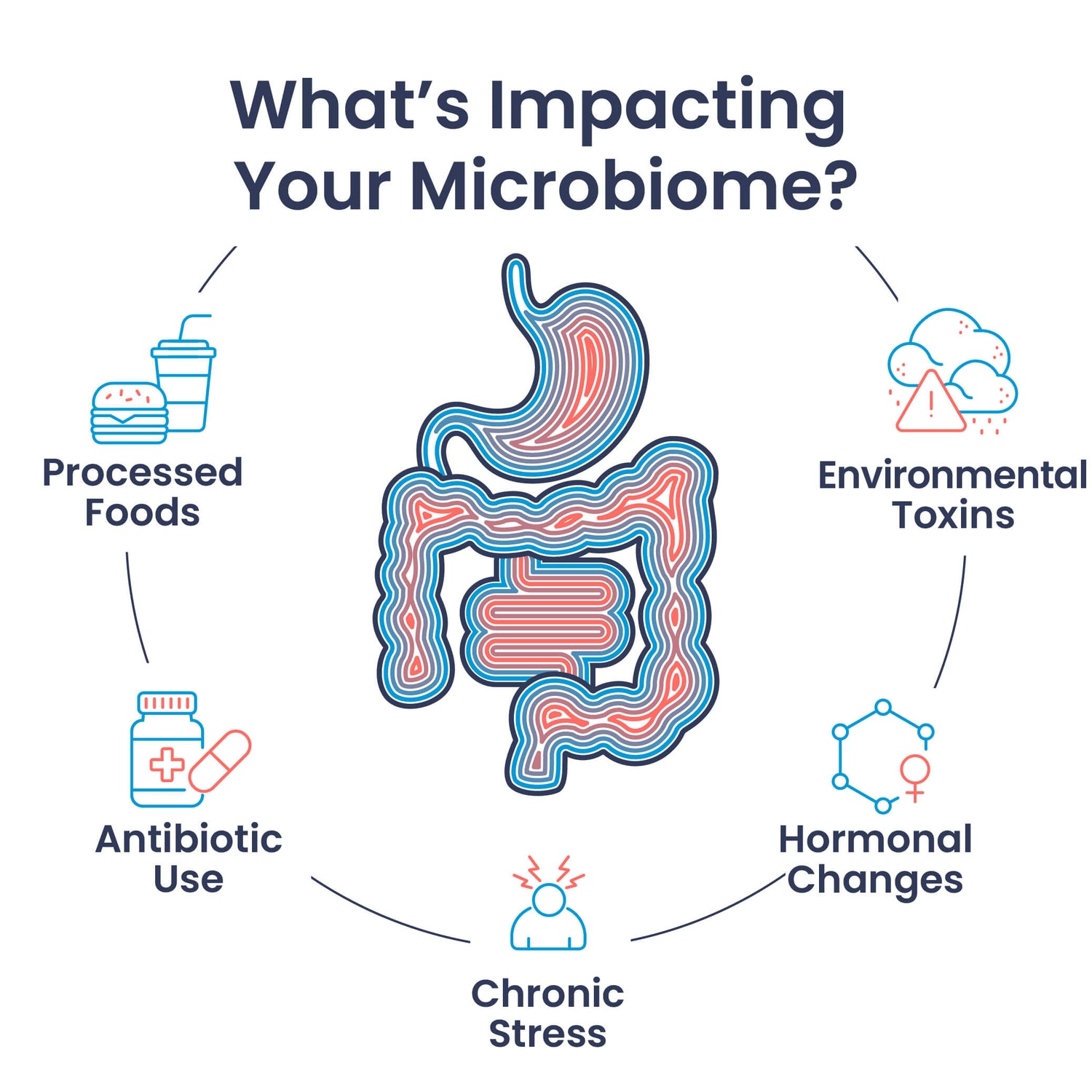 What's Impacting Your Microbiome?

Processed Foods

Environmental Toxins

Antibiotic Use

Hormonal Changes

Chronic Stress